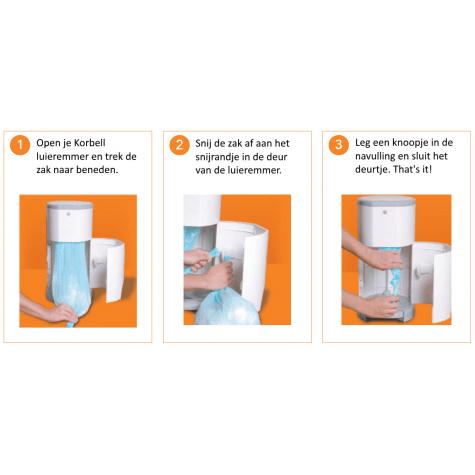 1 Open je Korbell luieremmer en trek de zak naar beneden.

2 Snij de zak af aan het snijrandje in de deur van de luieremmer.

3 Leg een knoopje in de navulling en sluit het deurtje. That's it!