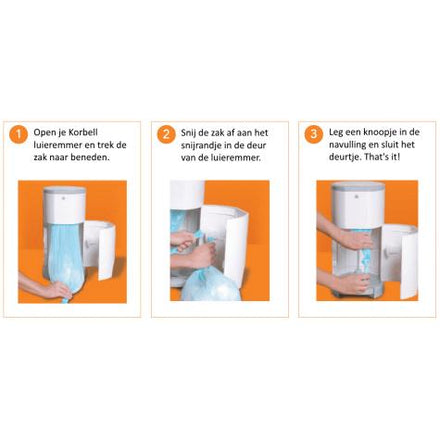 1 Open je Korbell luieremmer en trek de zak naar beneden.

2 Snij de zak af aan het snijrandje in de deur van de luieremmer.

3 Leg een knoopje in de navulling en sluit het deurtje. That's it!